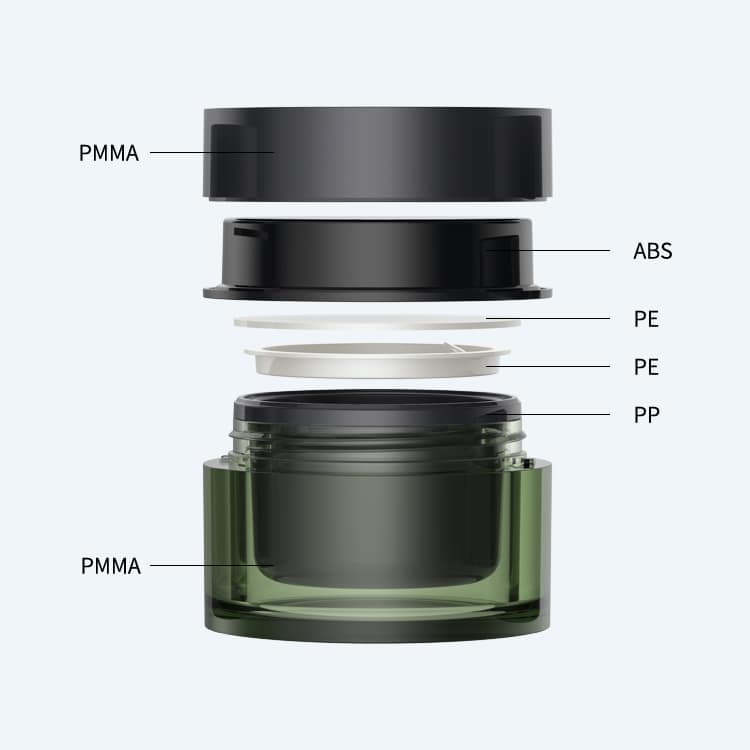 PMMA
ABS
PE
PE
PP
PMMA